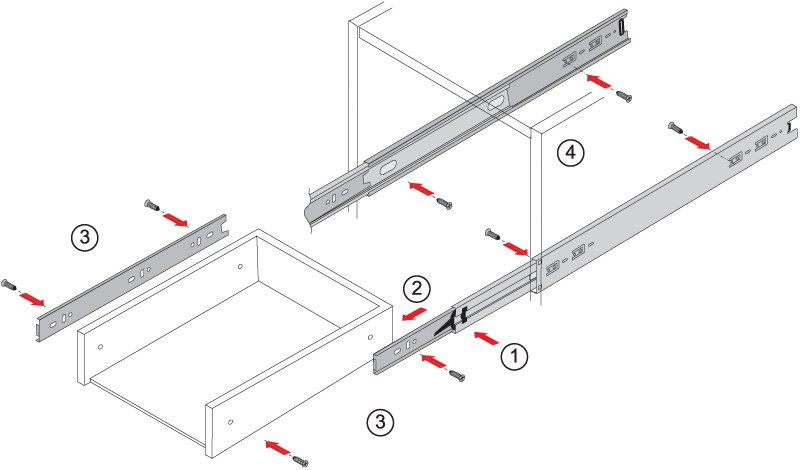 4

3

2

1

3